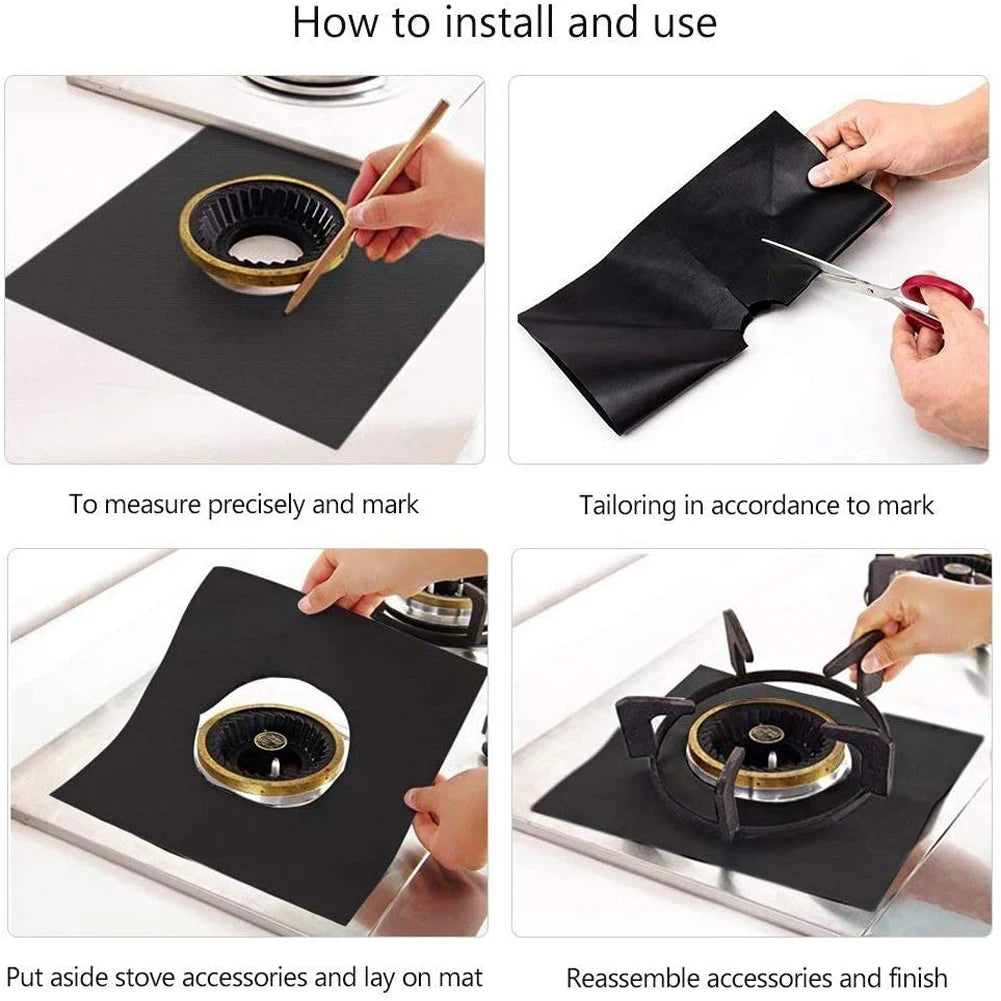 How to install and use

To measure precisely and mark

Tailoring in accordance to mark

Put aside stove accessories and lay on mat

Reassemble accessories and finish